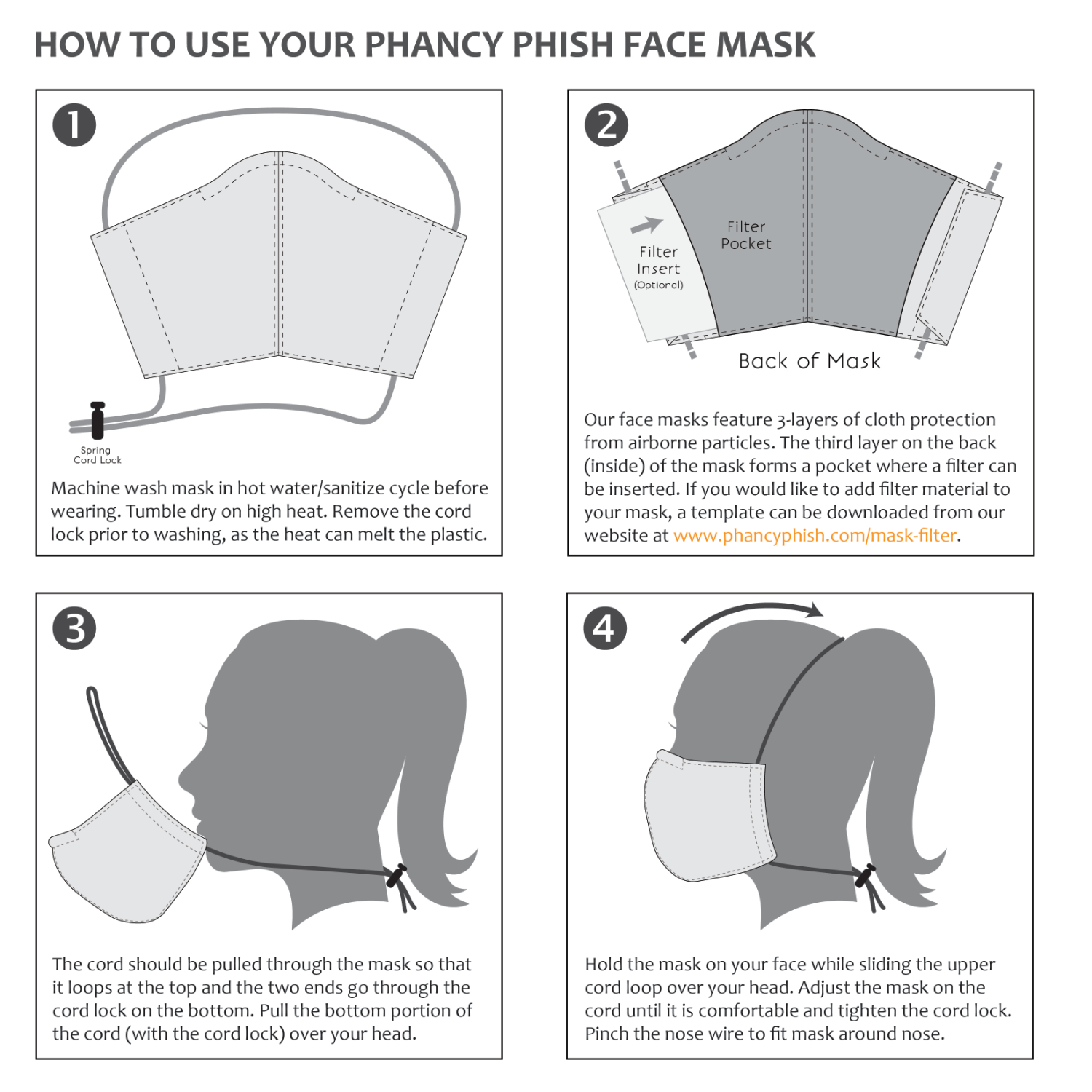 HOW TO USE YOUR PHANCY PHISH FACE MASK

1

Spring Cord Lock

Machine wash mask in hot water/sanitize cycle before wearing. Tumble dry on high heat. Remove the cord lock prior to washing, as the heat can melt the plastic.

2

Filter Insert (Optional)

Filter Pocket

Back of Mask

Our face masks feature 3-layers of cloth protection from airborne particles. The third layer on the back (inside) of the mask forms a pocket where a filter can be inserted. If you would like to add filter material to your mask, a template can be downloaded from our website at www.phancyphish.com/mask-filter.

3

The cord should be pulled through the mask so that it loops at the top and the two ends go through the cord lock on the bottom. Pull the bottom portion of the cord (with the cord lock) over your head.

4

Hold the mask on your face while sliding the upper cord loop over your head. Adjust the mask on the cord until it is comfortable and tighten the cord lock. Pinch the nose wire to fit mask around nose.